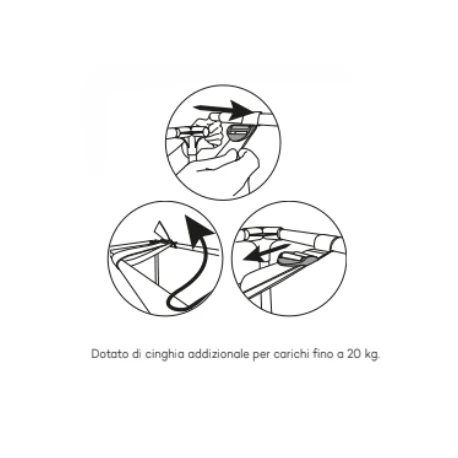 Dotato di cinghia addizionale per carichi fino a 20 kg.